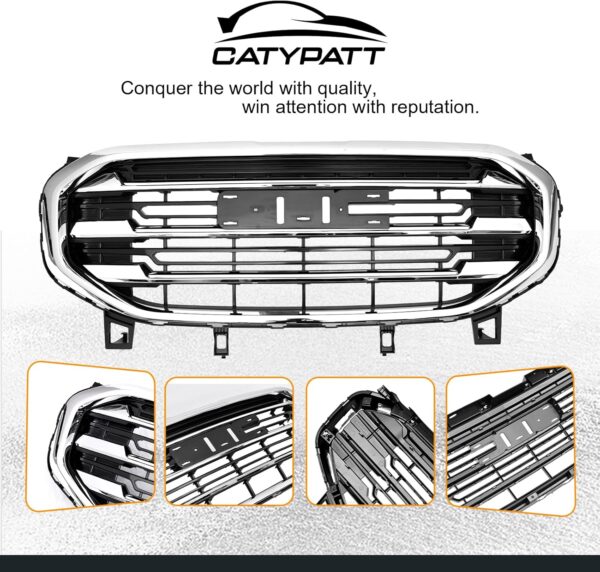 CATYPATT

Conquer the world with quality, win attention with reputation.